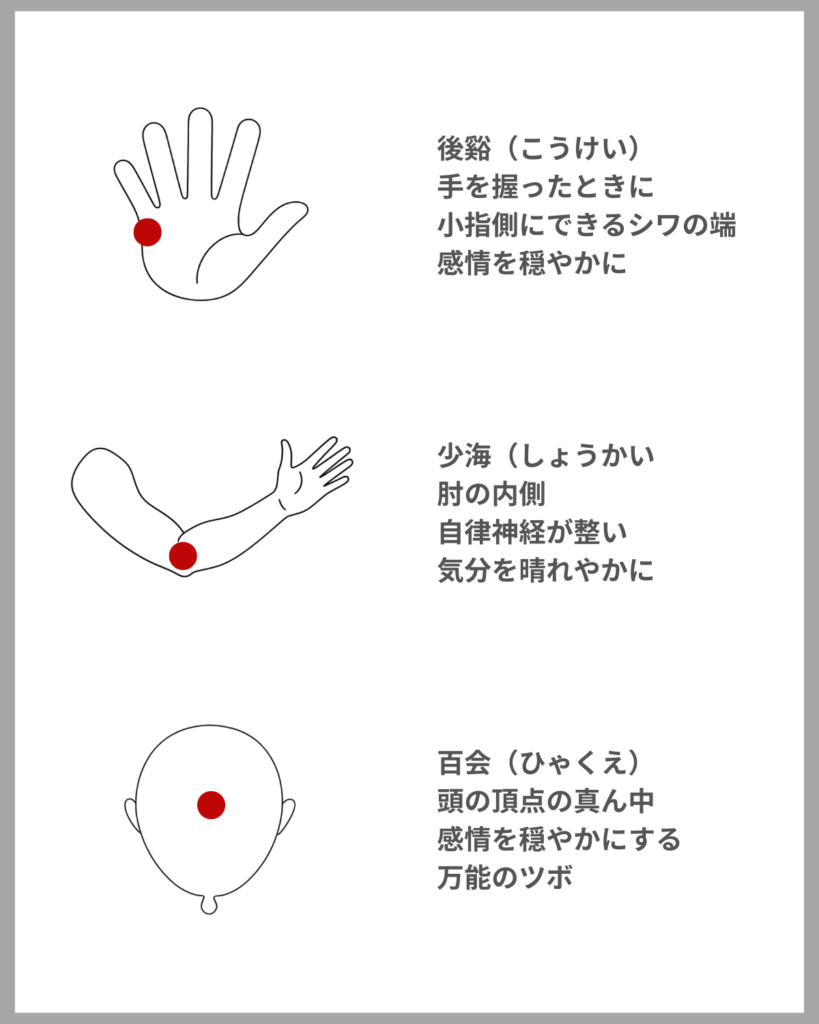 後谿（こうけい）
手を握ったときに
小指側にできるシワの端
感情を穏やかに

少海（しょうかい
肘の内側
自律神経が整い
気分を晴れやかに

百会（ひゃくえ）
頭の頂点の真ん中
感情を穏やかにする
万能のツボ